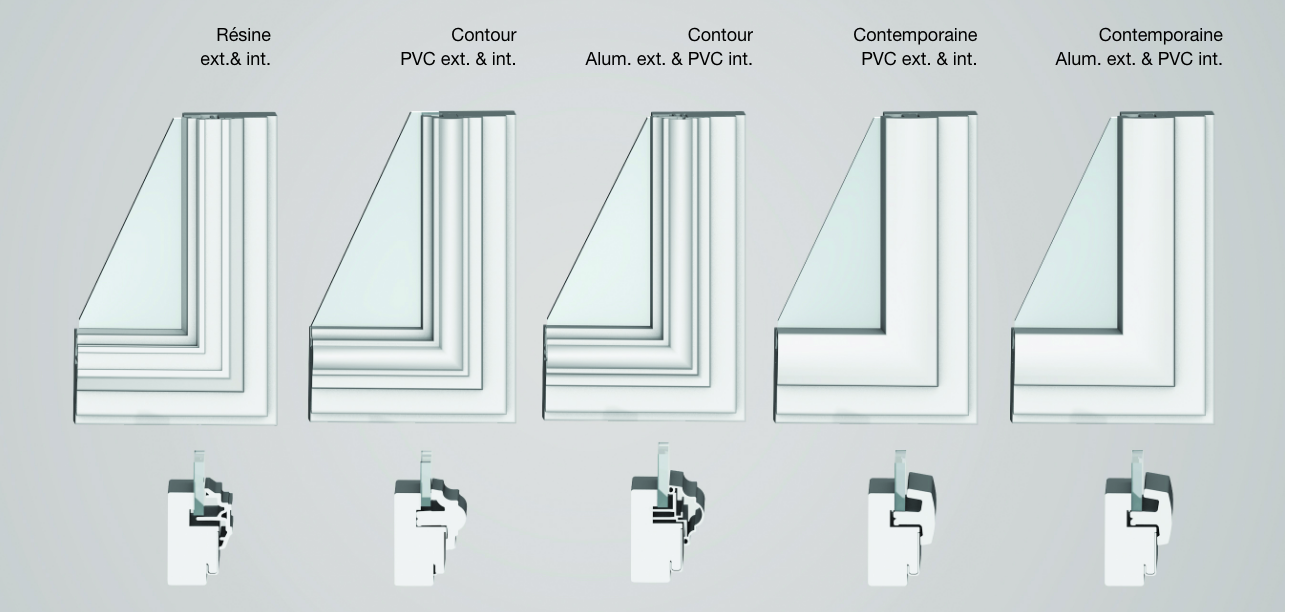 Résine
ext.& int.

Contour
PVC ext. & int.

Contour
Alum. ext. & PVC int.

Contemporaine
PVC ext. & int.

Contemporaine
Alum. ext. & PVC int.