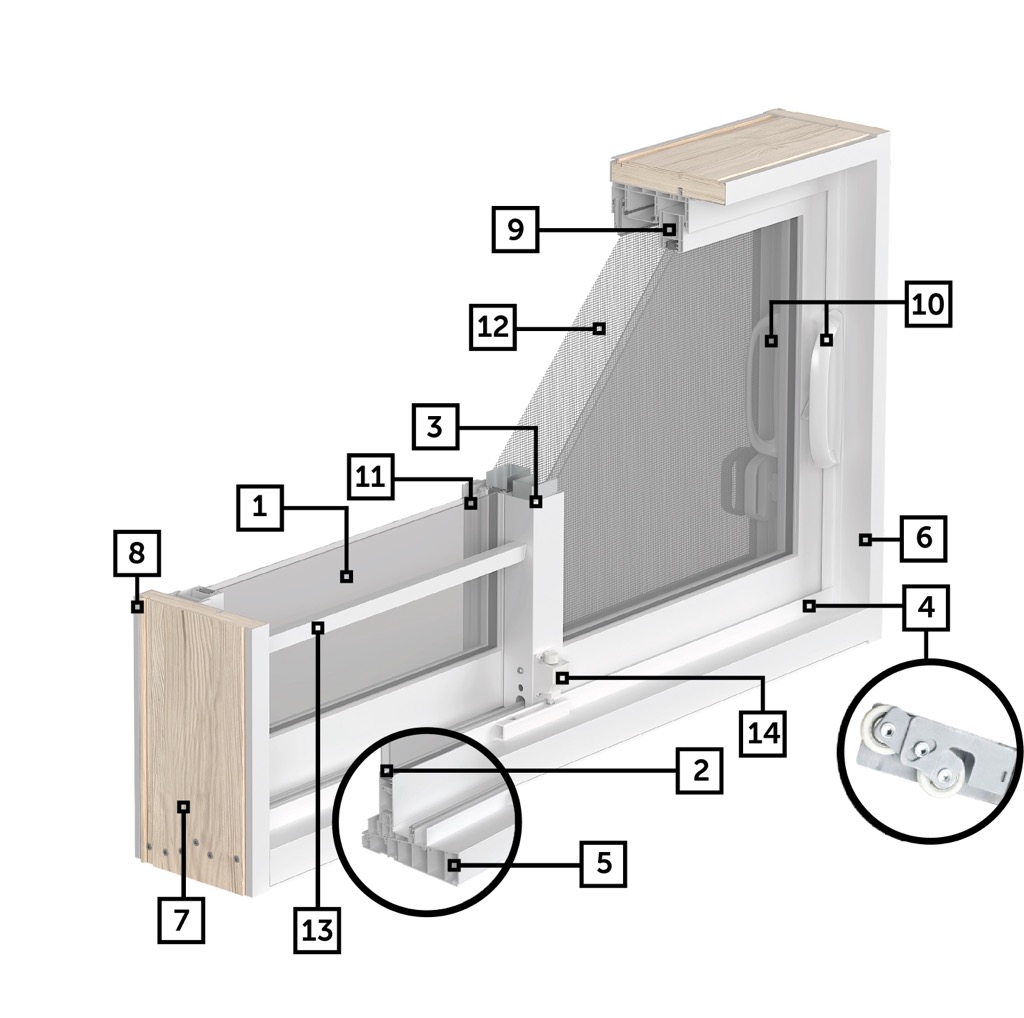 9

12

10

3

11

1

8

6

4

14

2

5

7

13